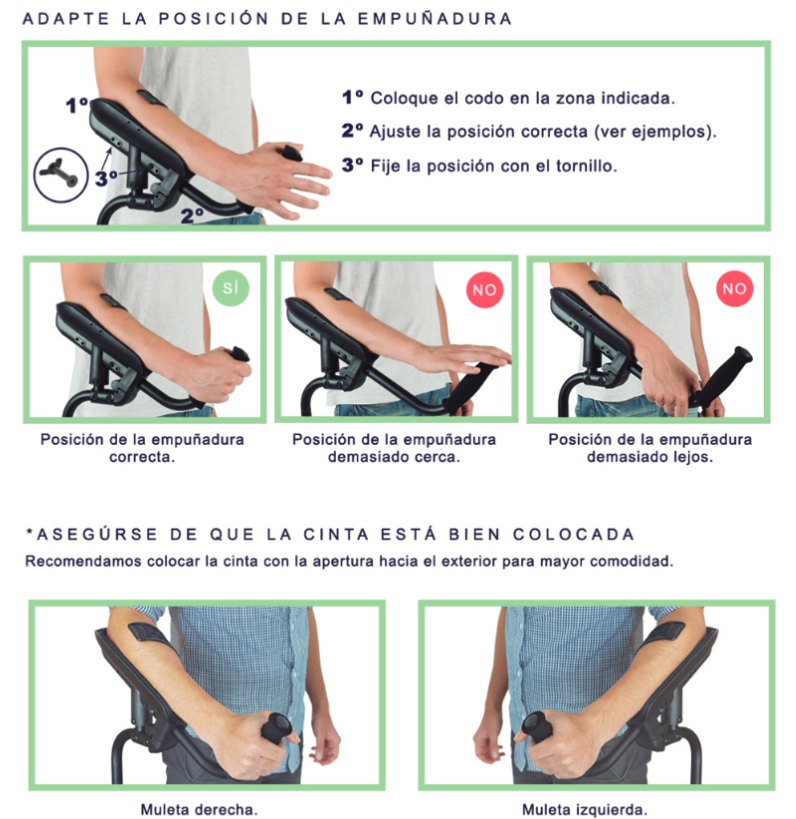 ADAPTE LA POSICIÓN DE LA EMPUÑADURA

1º

3º

2º

1º Coloque el codo en la zona indicada.

2º Ajuste la posición correcta (ver ejemplos).

3º Fije la posición con el tornillo.

SÍ

Posición de la empuñadura correcta.

NO

Posición de la empuñadura demasiado cerca.

NO

Posición de la empuñadura demasiado lejos.

*ASEGÚRSE DE QUE LA CINTA ESTÁ BIEN COLOCADA

Recomendamos colocar la cinta con la apertura hacia el exterior para mayor comodidad.

Muleta derecha.

Muleta izquierda.